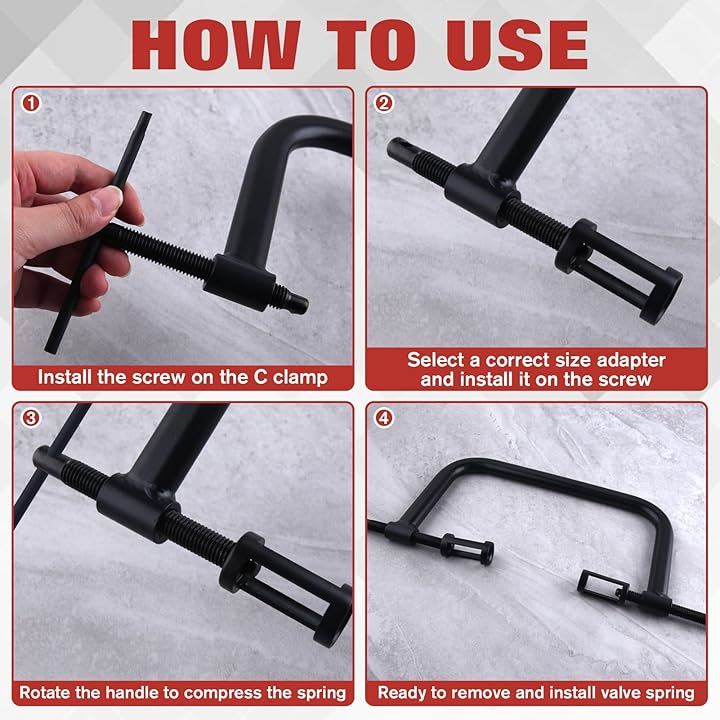 HOW TO USE

1

Install the screw on the C clamp

2

Select a correct size adapter and install it on the screw

3

Rotate the handle to compress the spring

4

Ready to remove and install valve spring