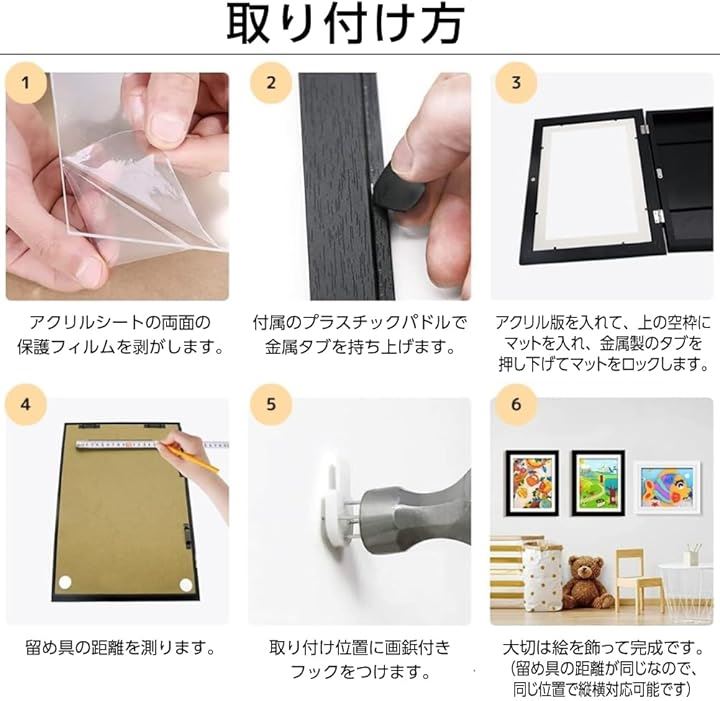 取り付け方

1

アクリルシートの両面の保護フィルムを剥がします。

2

付属のプラスチックパドルで金属タブを持ち上げます。

3

アクリル版を入れて、上の空枠にマットを入れ、金属製のタブを押し下げてマットをロックします。

4

留め具の距離を測ります。

5

取り付け位置に画鋲付きフックをつけます。

6

大切は絵を飾って完成です。
（留め具の距離が同じなので、同じ位置で縦横対応可能です）