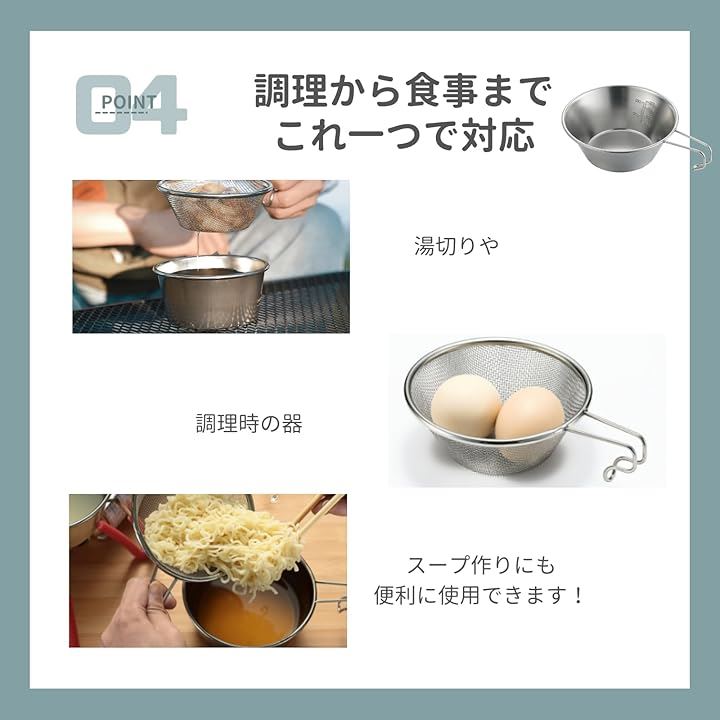 POINT 04

調理から食事まで
これ一つで対応

湯切りや

調理時の器

スープ作りにも
便利に使用できます！