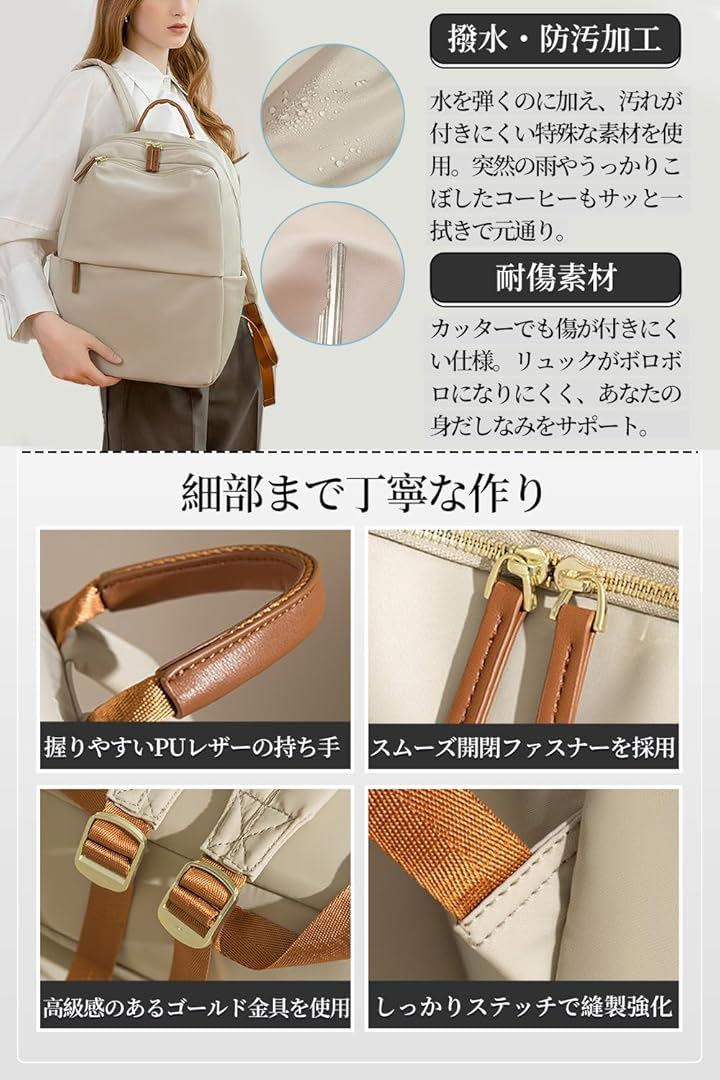 撥水・防汚加工

水を弾くのに加え、汚れが付きにくい特殊な素材を使用。突然の雨やうっかりこぼしたコーヒーもサッと一拭きで元通り。

耐傷素材

カッターでも傷が付きにくい仕様。リュックがボロボロになりにくく、あなたの身だしなみをサポート。

細部まで丁寧な作り

握りやすいPUレザーの持ち手

スムーズ開閉ファスナーを採用

高級感のあるゴールド金具を使用

しっかりステッチで縫製強化