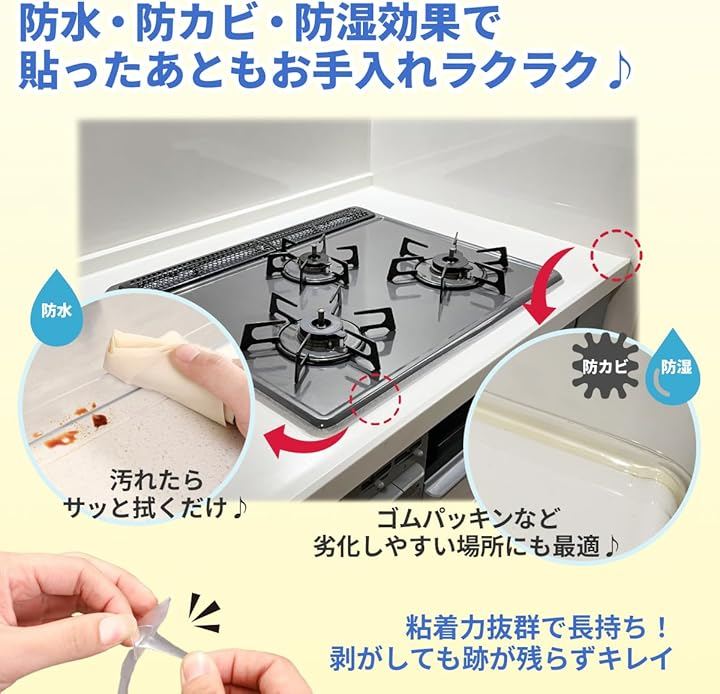 防水・防カビ・防湿効果で
貼ったあともお手入れラクラク♪

防水

汚れたら
サッと拭くだけ♪

防カビ

防湿

ゴムパッキンなど
劣化しやすい場所にも最適♪

粘着力抜群で長持ち！
剥がしても跡が残らずキレイ