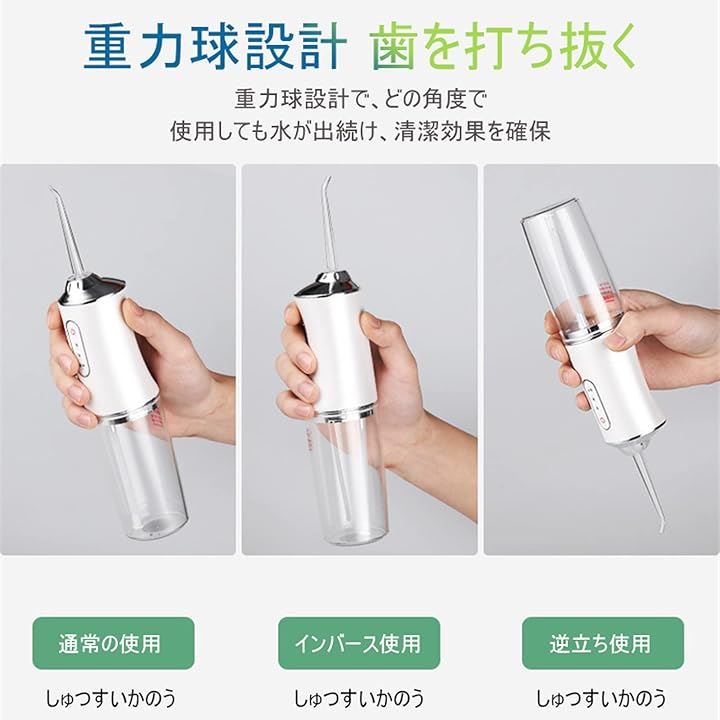 重力球設計 歯を打ち抜く

重力球設計で、どの角度で
使用しても水が出続け、清潔効果を確保

通常の使用

しゅつすいかのう

インバース使用

しゅつすいかのう

逆立ち使用

しゅつすいかのう