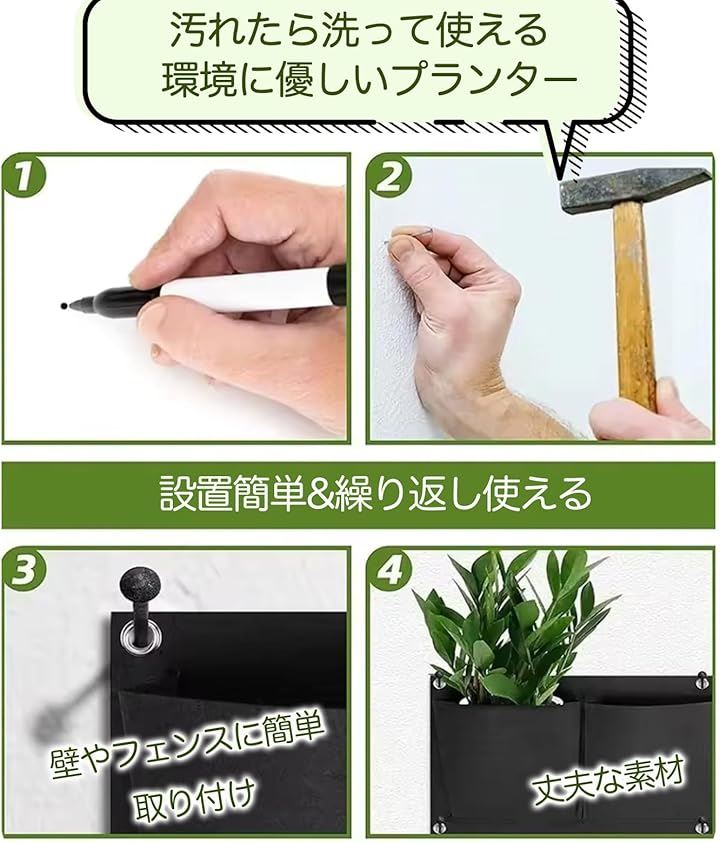 汚れたら洗って使える
環境に優しいプランター

1

2

設置簡単&繰り返し使える

3

壁やフェンスに簡単
取り付け

4

丈夫な素材