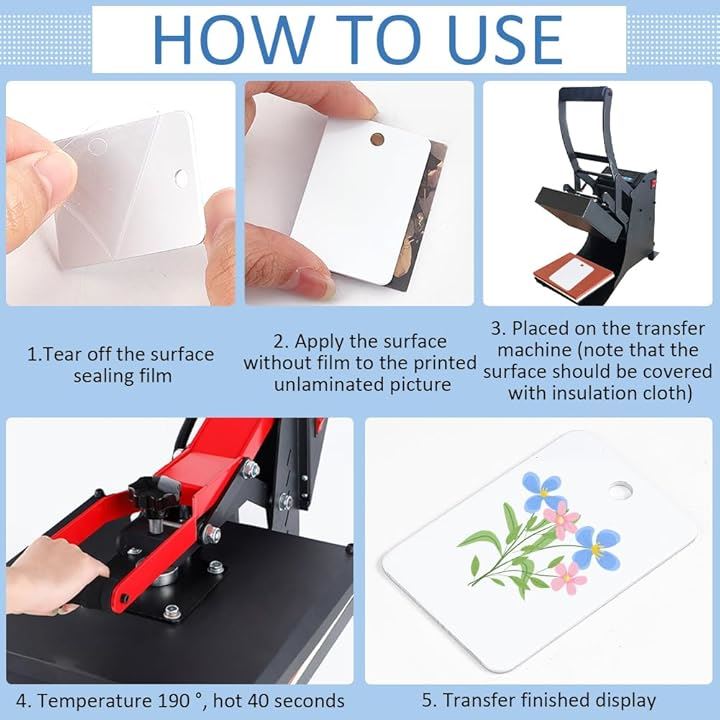 HOW TO USE

1.Tear off the surface sealing film

2. Apply the surface without film to the printed unlaminated picture

3. Placed on the transfer machine (note that the surface should be covered with insulation cloth)

4. Temperature 190 °, hot 40 seconds

5. Transfer finished display