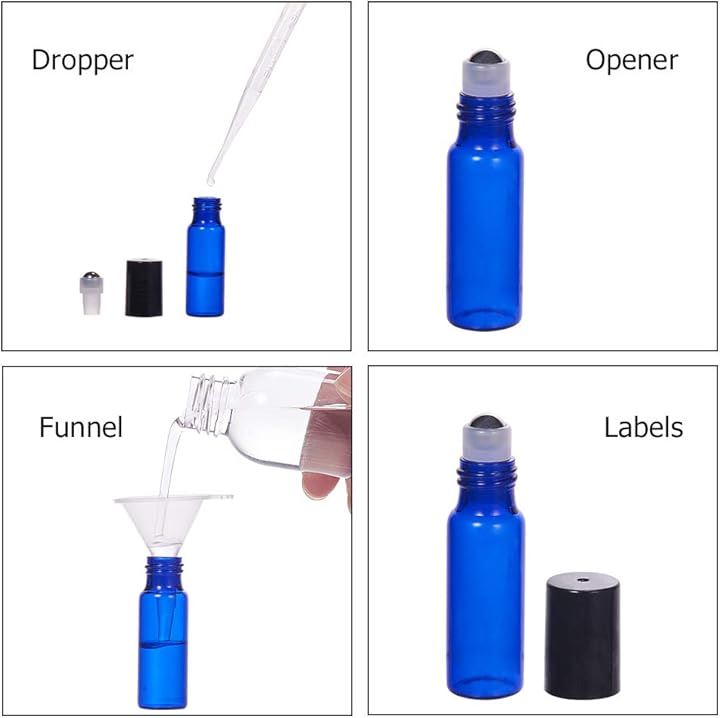 Dropper

Opener

Funnel

Labels