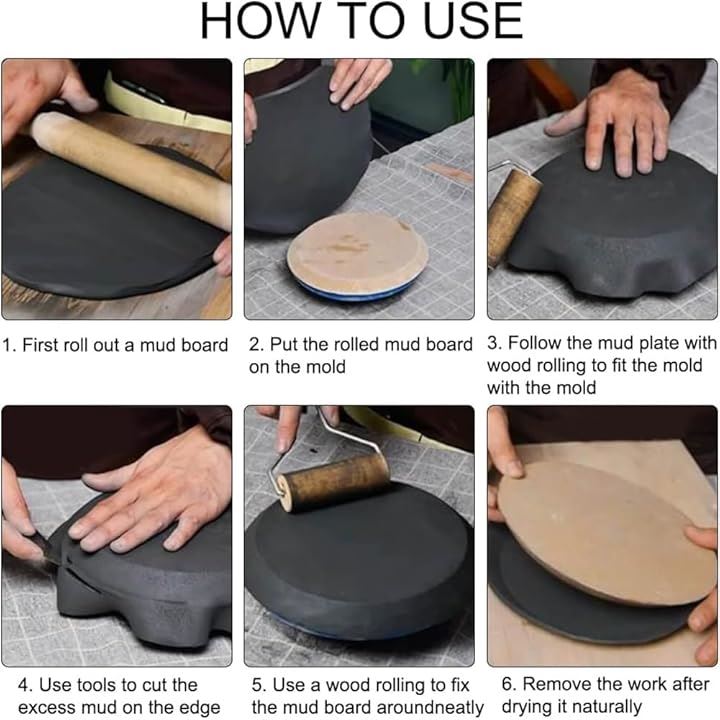 HOW TO USE

1. First roll out a mud board

2. Put the rolled mud board on the mold

3. Follow the mud plate with wood rolling to fit the mold with the mold

4. Use tools to cut the excess mud on the edge

5. Use a wood rolling to fix the mud board aroundneatly

6. Remove the work after drying it naturally