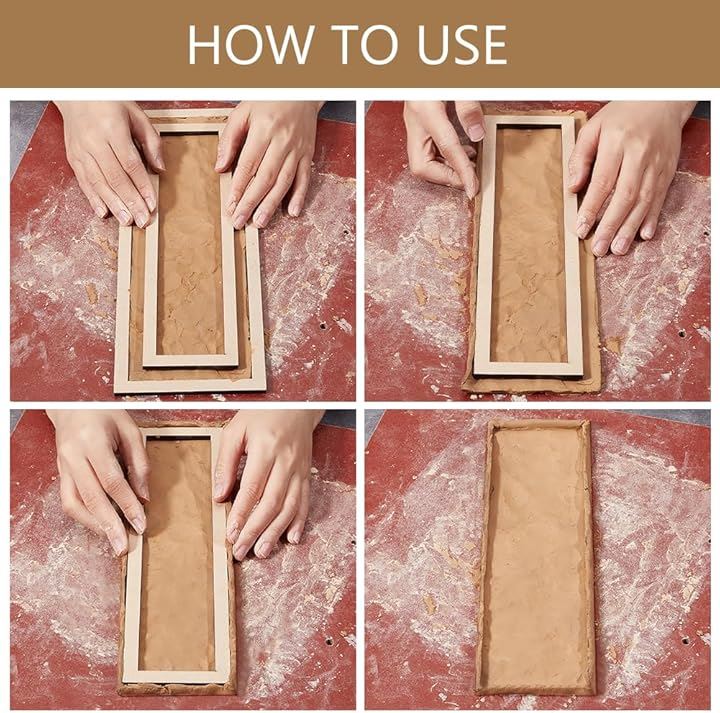 HOW TO USE