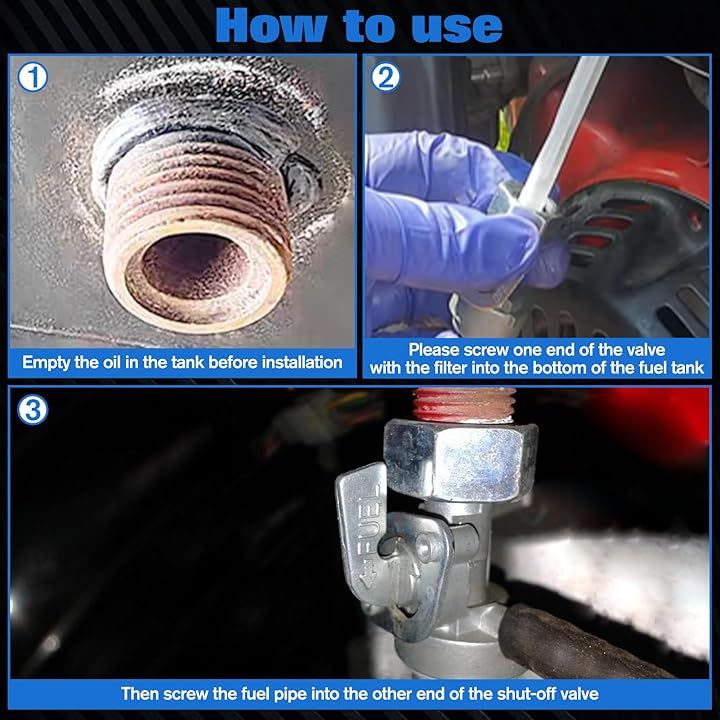 How to use

1

Empty the oil in the tank before installation

2

Please screw one end of the valve with the filter into the bottom of the fuel tank

3

FUEL

Then screw the fuel pipe into the other end of the shut-off valve