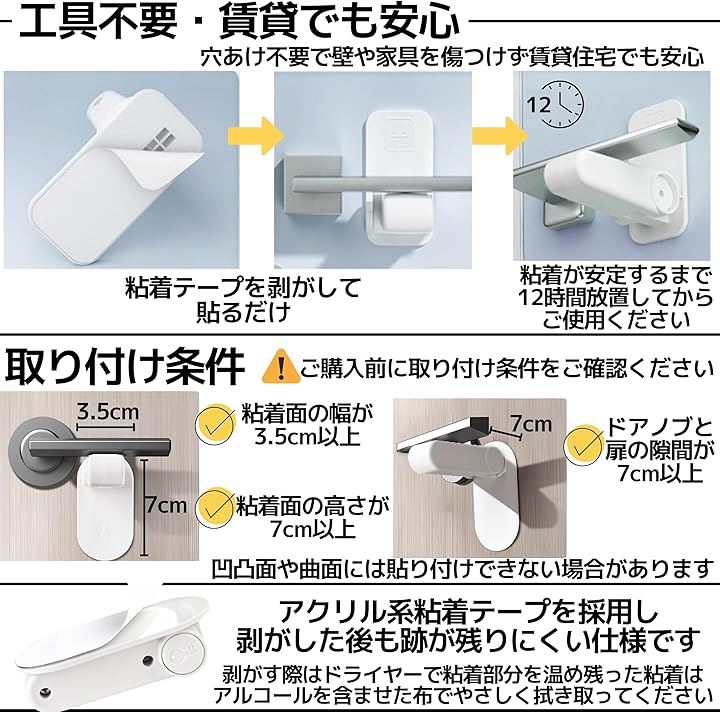 工具不要・賃貸でも安心

穴あけ不要で壁や家具を傷つけず賃貸住宅でも安心

12

粘着テープを剥がして貼るだけ

粘着が安定するまで12時間放置してからご使用ください

取り付け条件

ご購入前に取り付け条件をご確認ください

3.5cm

7cm

粘着面の幅が3.5cm以上

粘着面の高さが7cm以上

7cm

ドアノブと扉の隙間が7cm以上

凹凸面や曲面には貼り付けできない場合があります

アクリル系粘着テープを採用し剥がした後も跡が残りにくい仕様です

剥がす際はドライヤーで粘着部分を温め残った粘着はアルコールを含ませた布でやさしく拭き取ってください