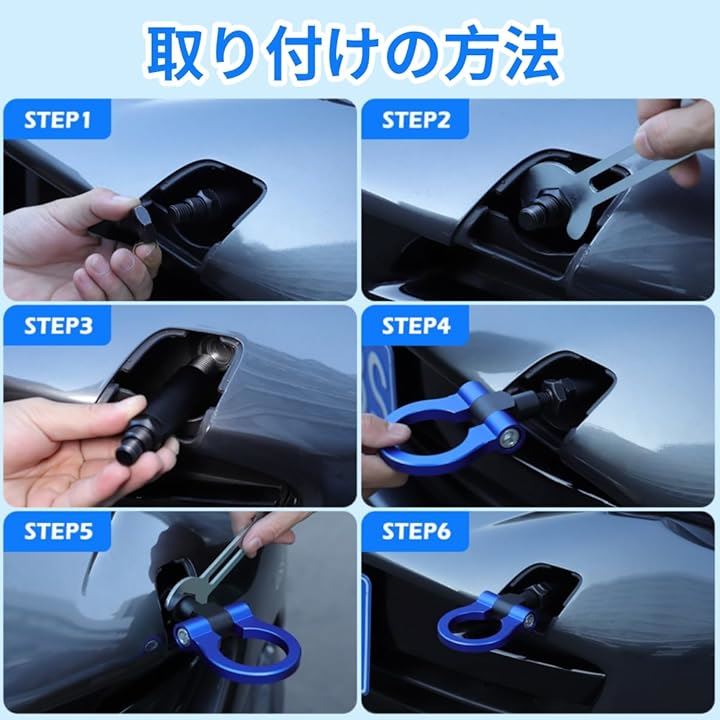 取り付けの方法

STEP1

STEP2

STEP3

STEP4

STEP5

STEP6