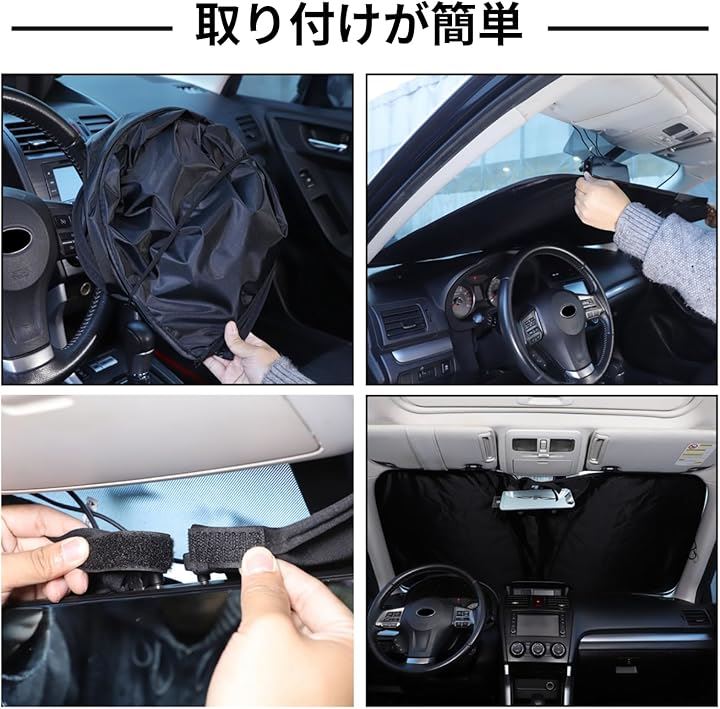 取り付けが簡単