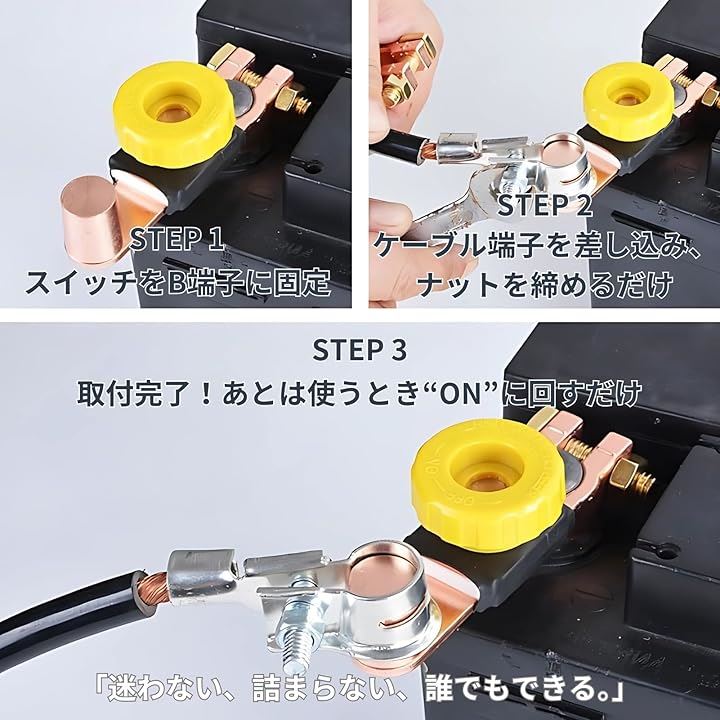 STEP 1
スイッチをB端子に固定

STEP 2
ケーブル端子を差し込み、ナットを締めるだけ

STEP 3
取付完了！あとは使うとき“ON”に回すだけ

「迷わない、詰まらない、誰でもできる。」