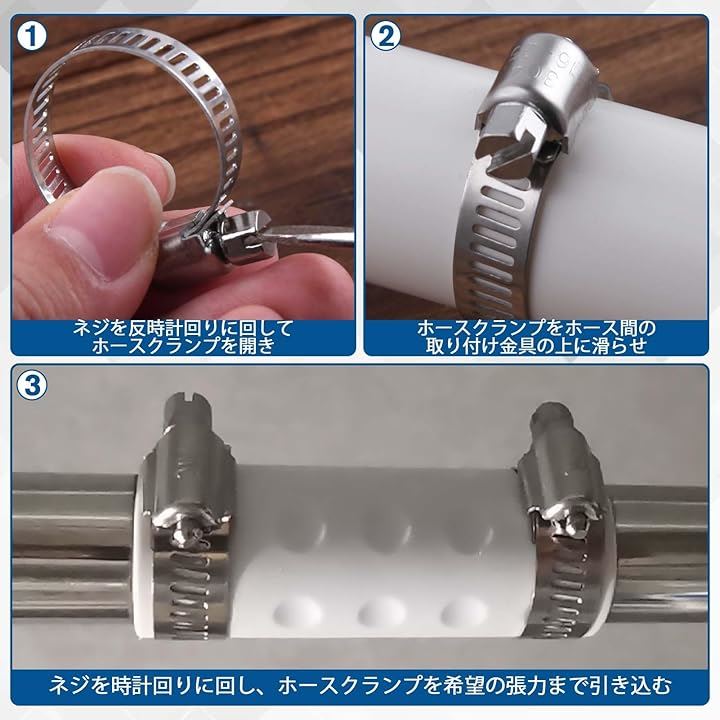 1

ネジを反時計回りに回して
ホースクランプを開き

2

ホースクランプをホース間の
取り付け金具の上に滑らせ

3

ネジを時計回りに回し、ホースクランプを希望の張力まで引き込む