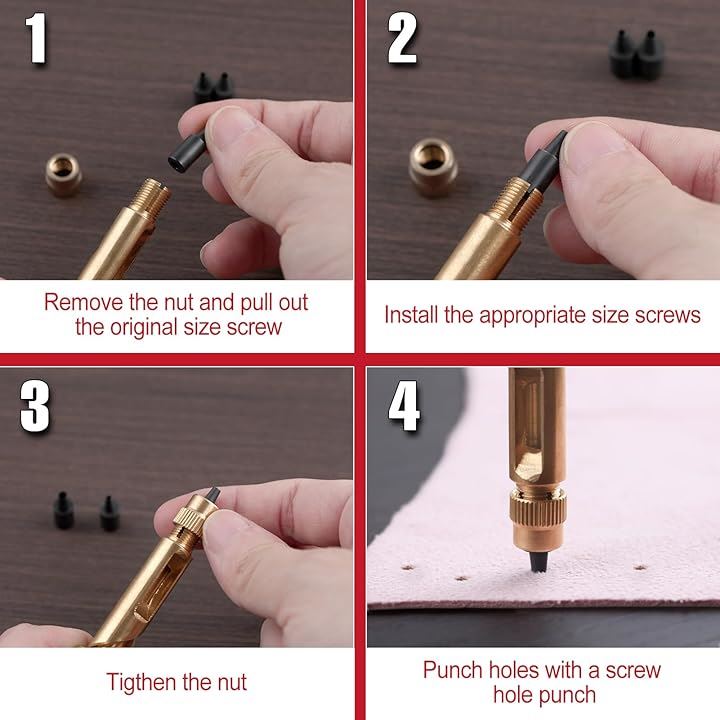 1

Remove the nut and pull out the original size screw

2

Install the appropriate size screws

3

Tigthen the nut

4

Punch holes with a screw hole punch