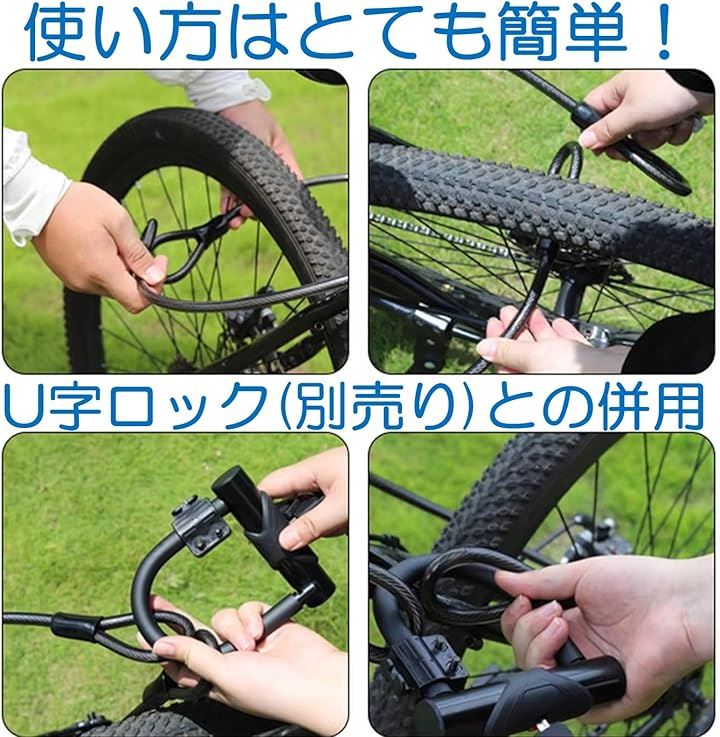 使い方はとても簡単！

U字ロック(別売り)との併用