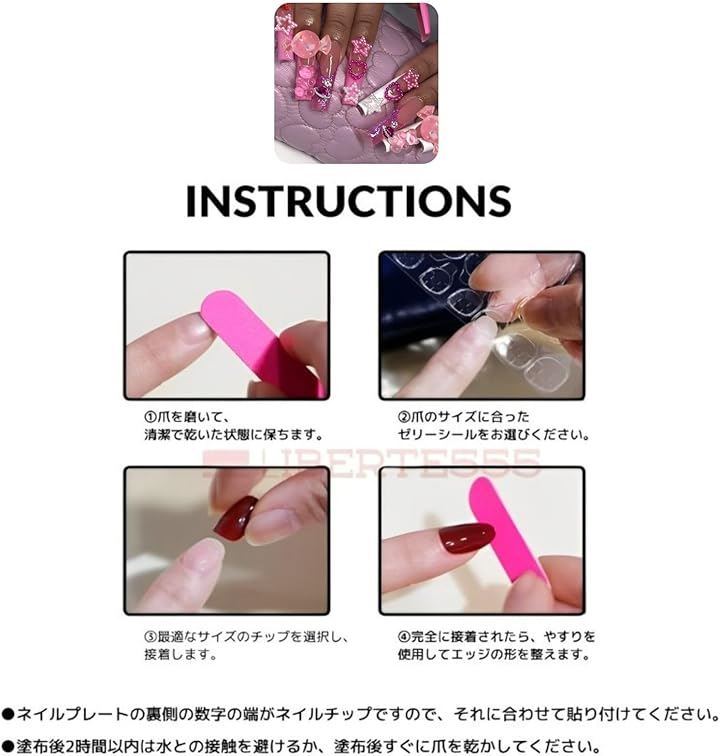 INSTRUCTIONS

①爪を磨いて、清潔で乾いた状態に保ちます。

②爪のサイズに合ったゼリーシールをお選びください。

LIBERTE555

③最適なサイズのチップを選択し、接着します。

④完全に接着されたら、やすりを使用してエッジの形を整えます。

●ネイルプレートの裏側の数字の端がネイルチップですので、それに合わせて貼り付けてください。

●塗布後2時間以内は水との接触を避けるか、塗布後すぐに爪を乾かしてください。