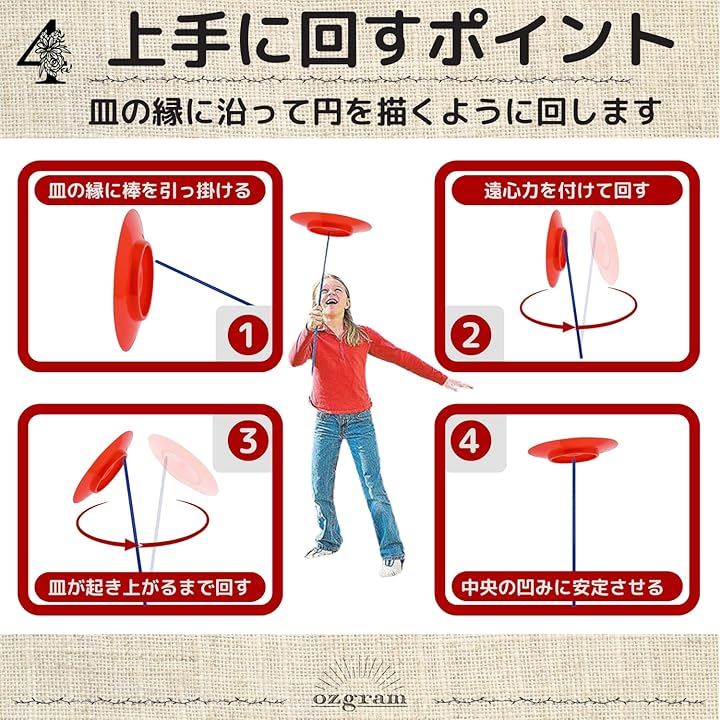 4 上手に回すポイント

皿の縁に沿って円を描くように回します

皿の縁に棒を引っ掛ける

1

遠心力を付けて回す

2

3

皿が起き上がるまで回す

4

中央の凹みに安定させる

ozgram