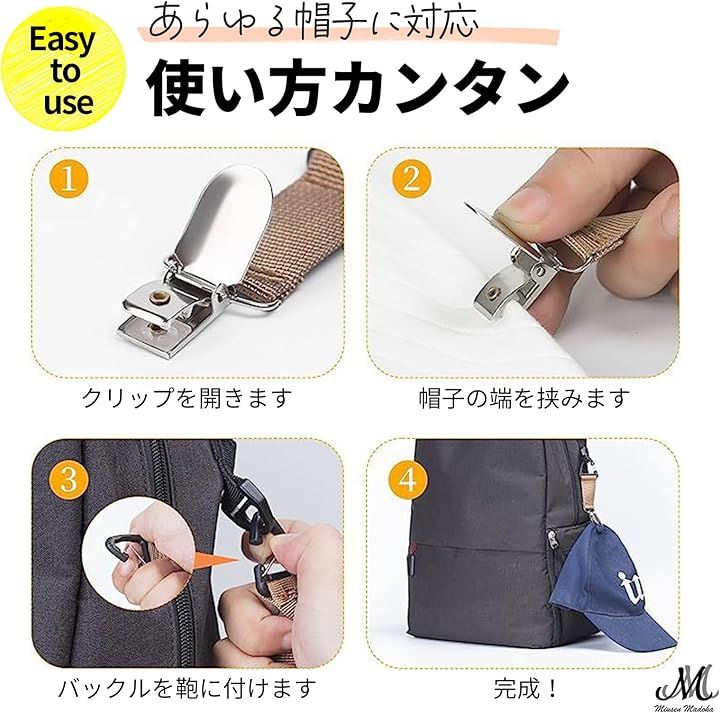 Easy to use

あらゆる帽子に対応

使い方カンタン

1

クリップを開きます

2

帽子の端を挟みます

3

バックルを鞄に付けます

4

完成！

M
Miusen Madoka