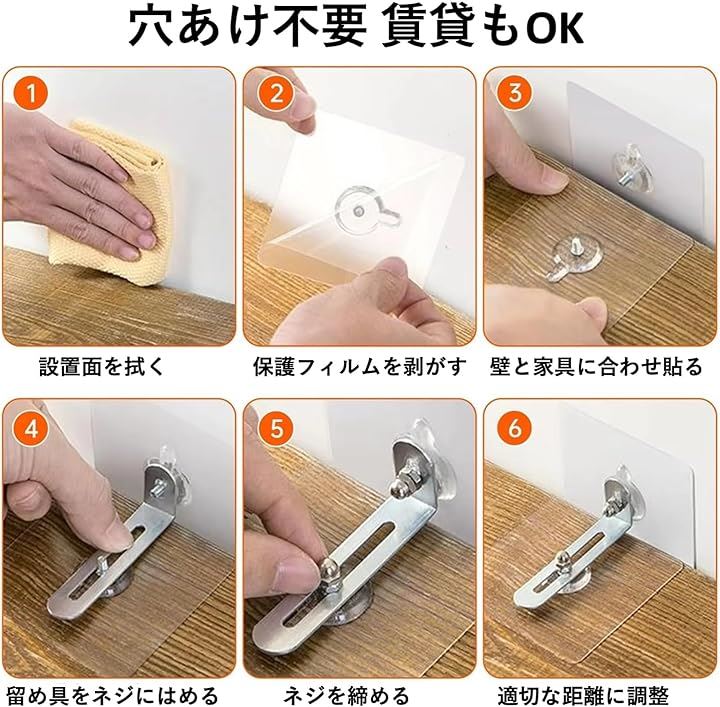 穴あけ不要 賃貸もOK

1

設置面を拭く

2

保護フィルムを剥がす

3

壁と家具に合わせ貼る

4

留め具をネジにはめる

5

ネジを締める

6

適切な距離に調整