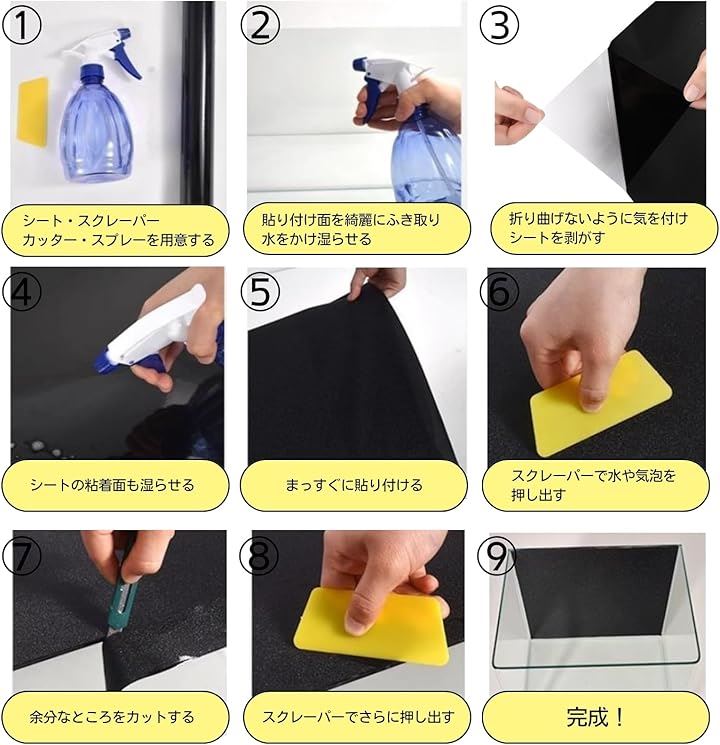 ①

シート・スクレーパー
カッター・スプレーを用意する

②

貼り付け面を綺麗にふき取り
水をかけ湿らせる

③

折り曲げないように気を付け
シートを剥がす

④

シートの粘着面も湿らせる

⑤

まっすぐに貼り付ける

⑥

スクレーパーで水や気泡を
押し出す

⑦

余分なところをカットする

⑧

スクレーパーでさらに押し出す

⑨

完成！