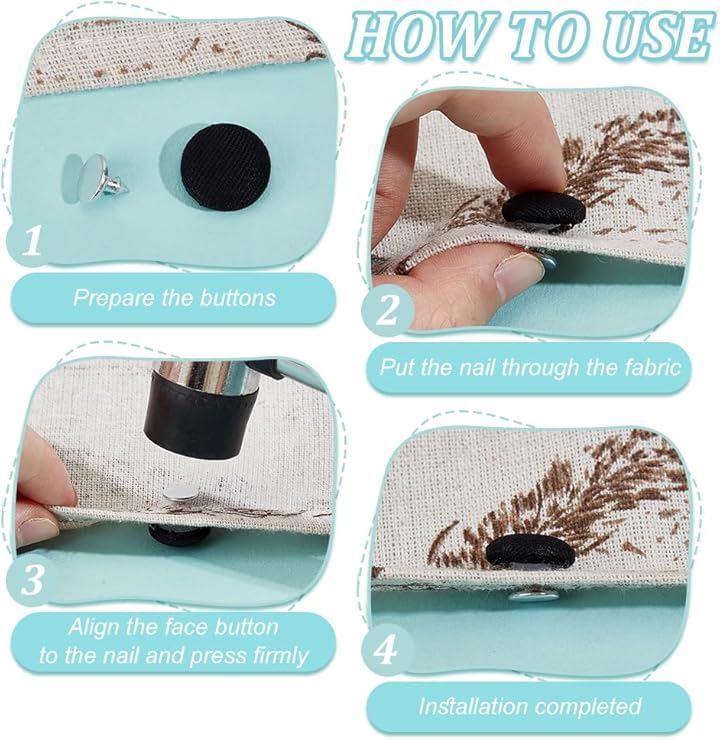 HOW TO USE

1

Prepare the buttons

2

Put the nail through the fabric

3

Align the face button to the nail and press firmly

4

Installation completed