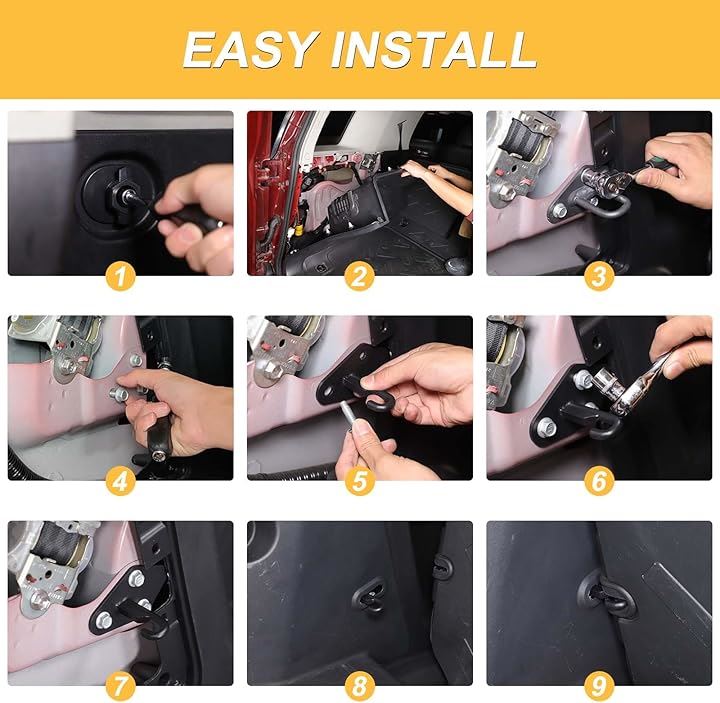 EASY INSTALL

1

2

3

4

5

6

7

8

9