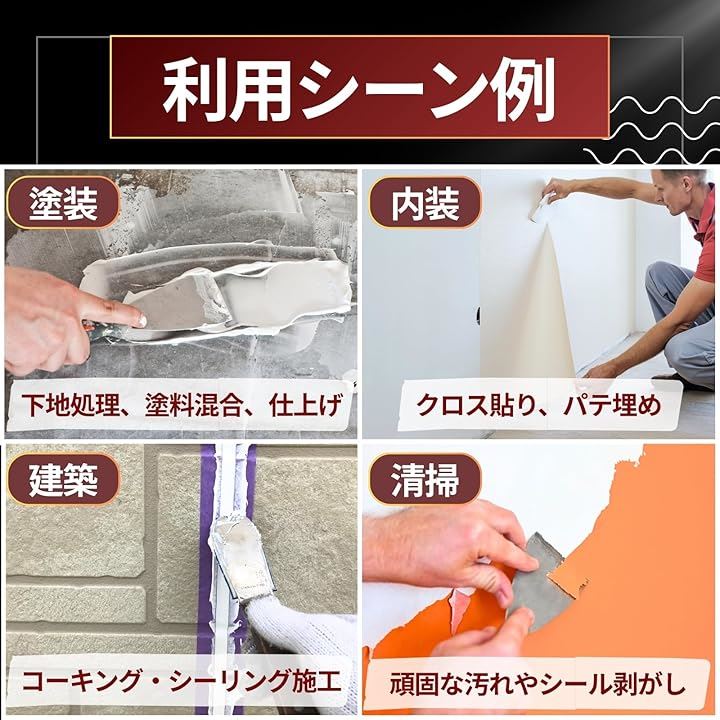 利用シーン例

塗装

下地処理、塗料混合、仕上げ

内装

クロス貼り、パテ埋め

建築

コーキング・シーリング施工

清掃

頑固な汚れやシール剥がし