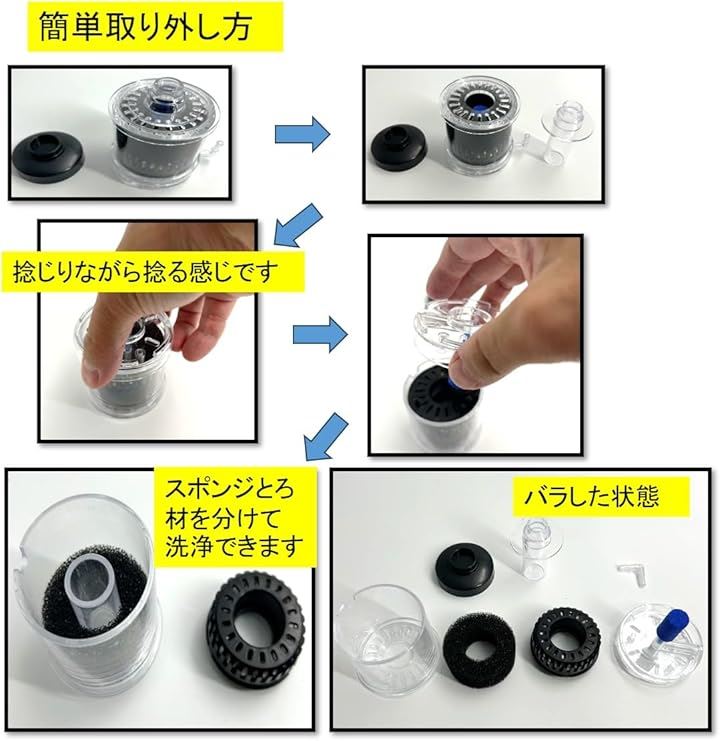 簡単取り外し方

捻じりながら捻る感じです

スポンジとろ材を分けて洗浄できます

バラした状態