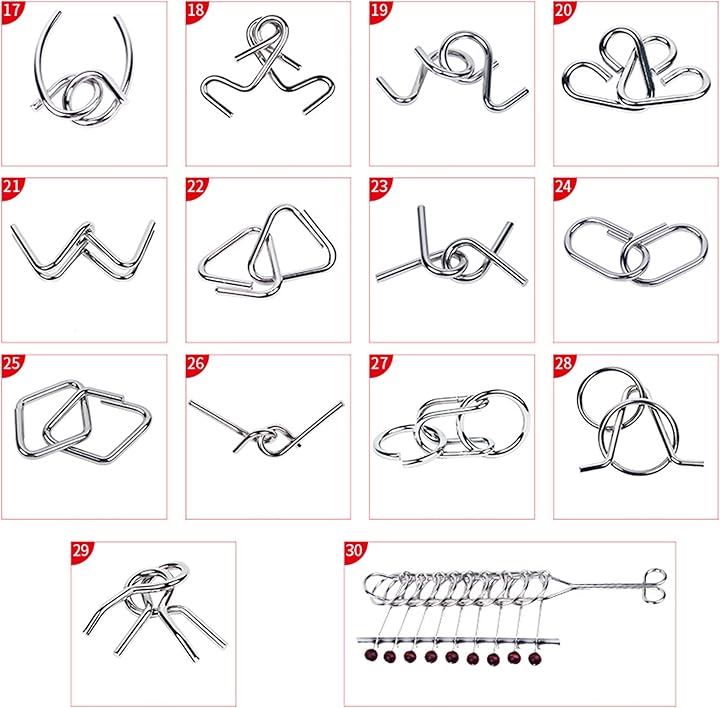 17

18

19

20

21

22

23

24

25

26

27

28

29

30