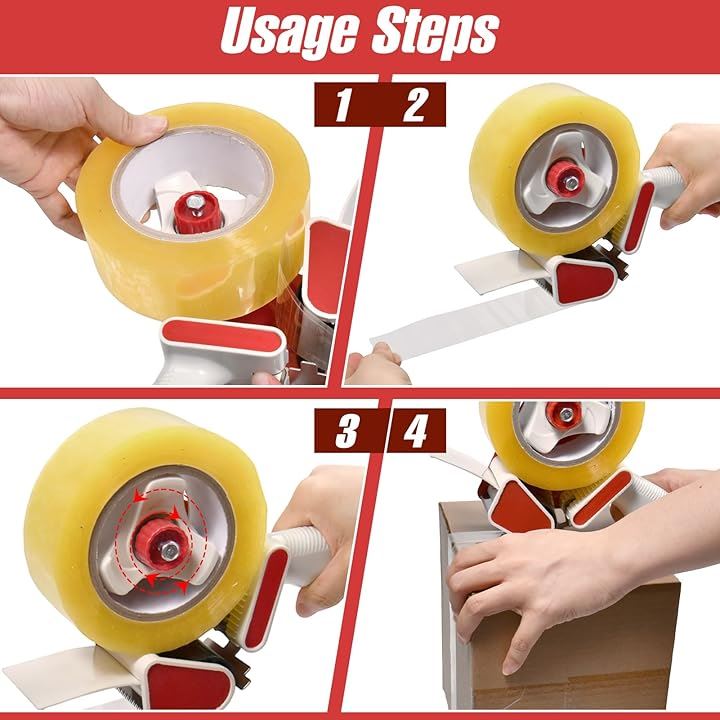 Usage Steps

1

2

3

4