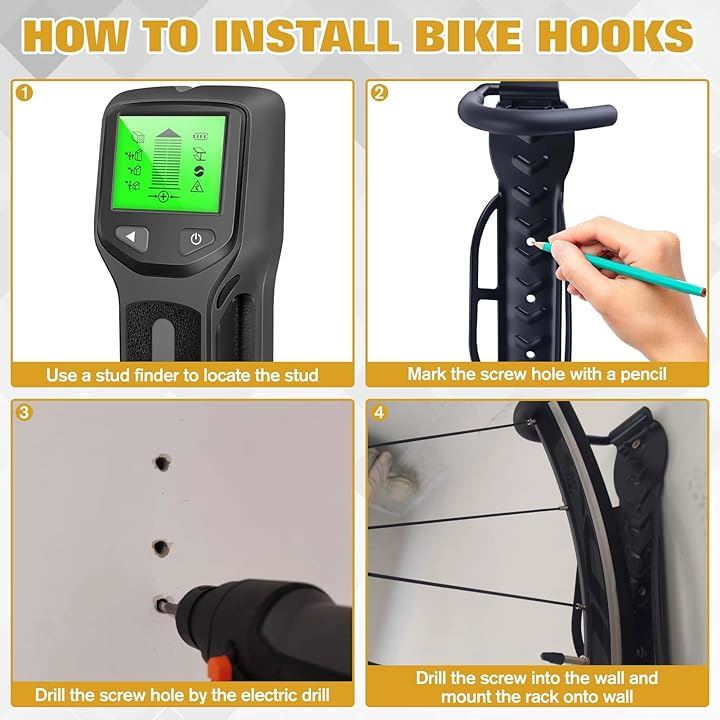 HOW TO INSTALL BIKE HOOKS

1

Use a stud finder to locate the stud

2

Mark the screw hole with a pencil

3

Drill the screw hole by the electric drill

4

Drill the screw into the wall and mount the rack onto wall