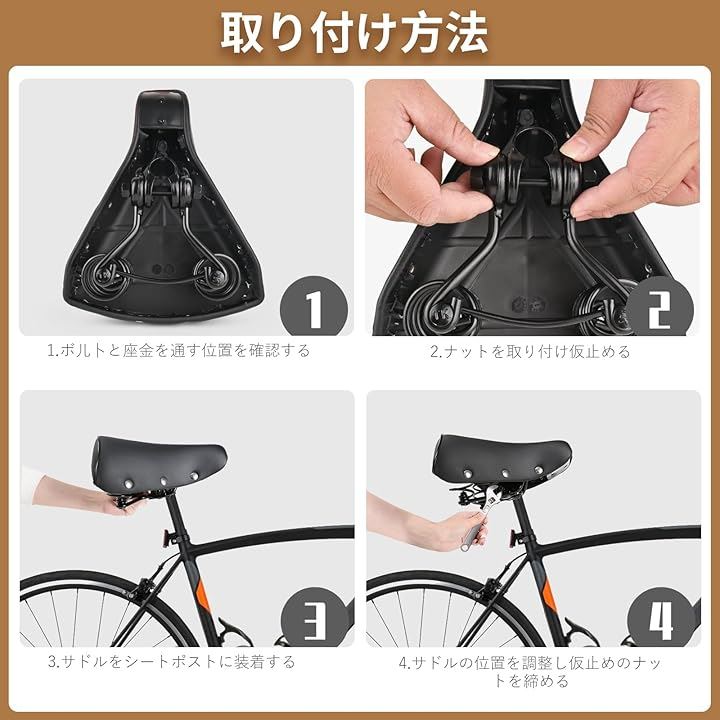 取り付け方法

1

1.ボルトと座金を通す位置を確認する

2

2.ナットを取り付け仮止める

3

3.サドルをシートポストに装着する

4

4.サドルの位置を調整し仮止めのナットを締める