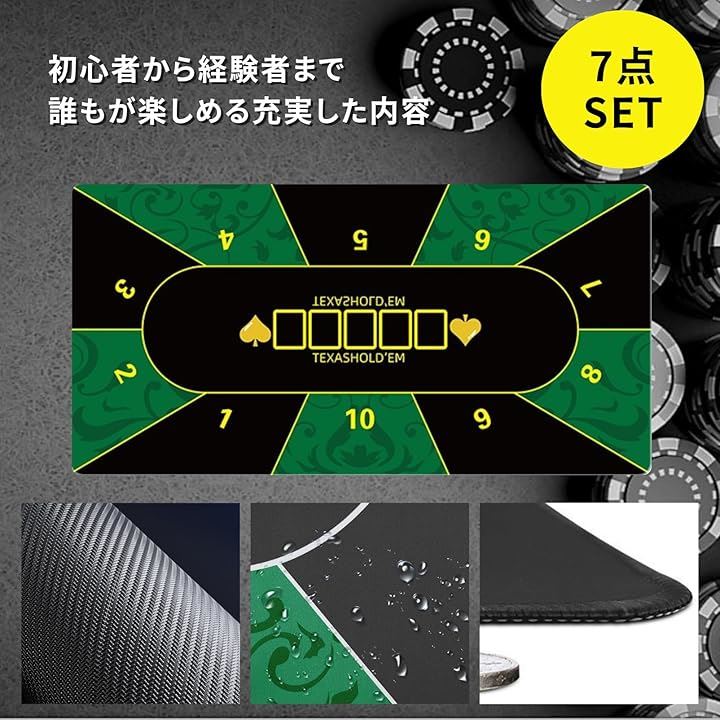 初心者から経験者まで
誰もが楽しめる充実した内容

7点
SET

4
5
6
3
7
TEXASHOLD'EM
TEXASHOLD'EM
2
8
1
10
9