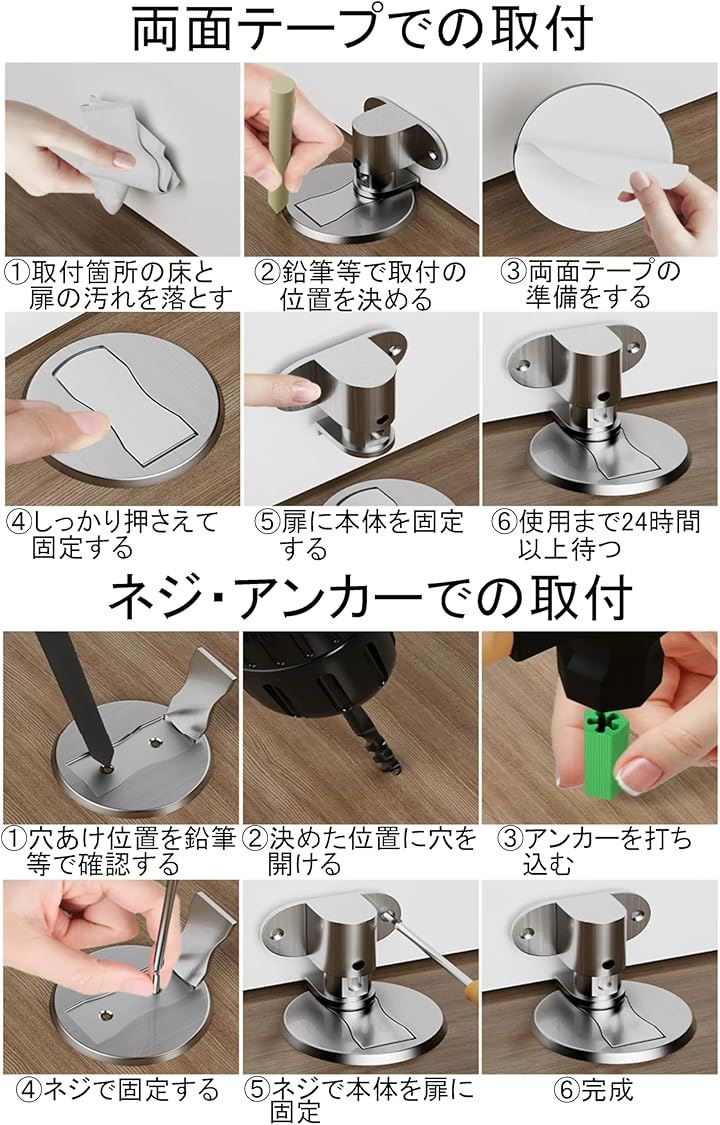 両面テープでの取付

①取付箇所の床と扉の汚れを落とす

②鉛筆等で取付の位置を決める

③両面テープの準備をする

④しっかり押さえて固定する

⑤扉に本体を固定する

⑥使用まで24時間以上待つ

ネジ・アンカーでの取付

①穴あけ位置を鉛筆等で確認する

②決めた位置に穴を開ける

③アンカーを打ち込む

④ネジで固定する

⑤ネジで本体を扉に固定

⑥完成