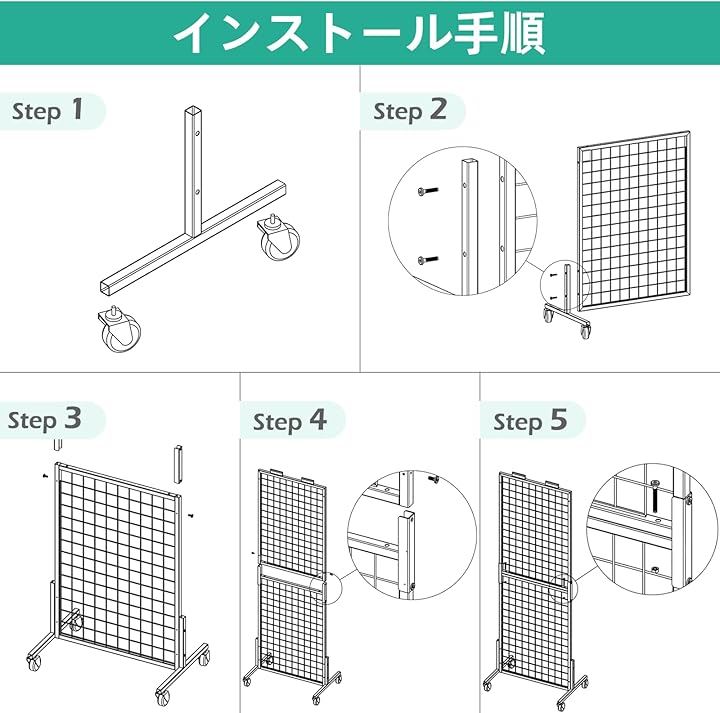 インストール手順

Step 1

Step 2

Step 3

Step 4

Step 5