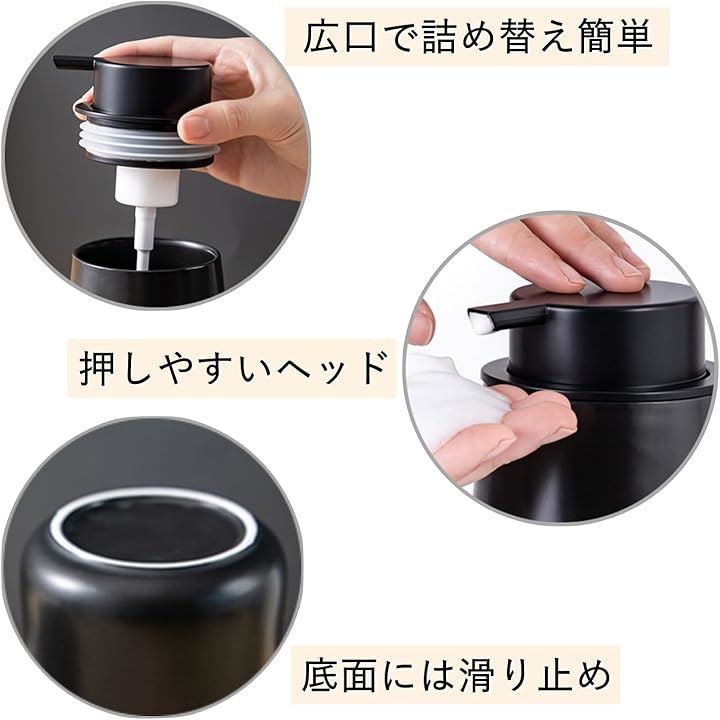 広口で詰め替え簡単

押しやすいヘッド

底面には滑り止め