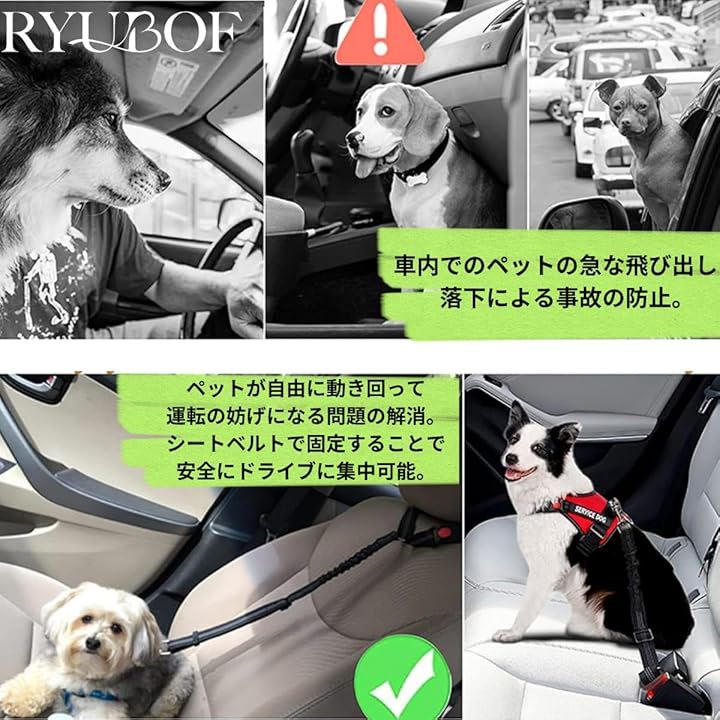 RYUBOF

車内でのペットの急な飛び出し
落下による事故の防止。

ペットが自由に動き回って
運転の妨げになる問題の解消。
シートベルトで固定することで
安全にドライブに集中可能。

SERVICE DOG