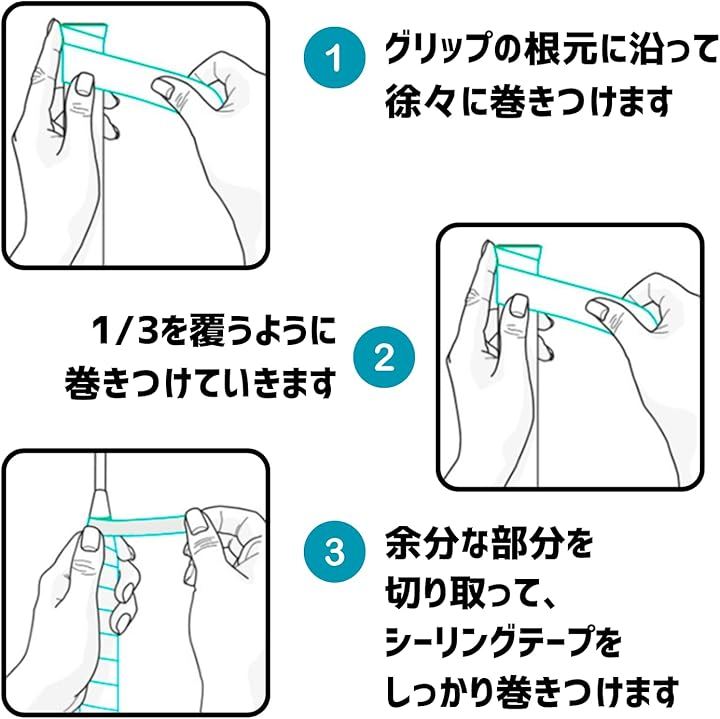 1

グリップの根元に沿って徐々に巻きつけます

1/3を覆うように巻きつけていきます

2

3

余分な部分を切り取って、シーリングテープをしっかり巻きつけます