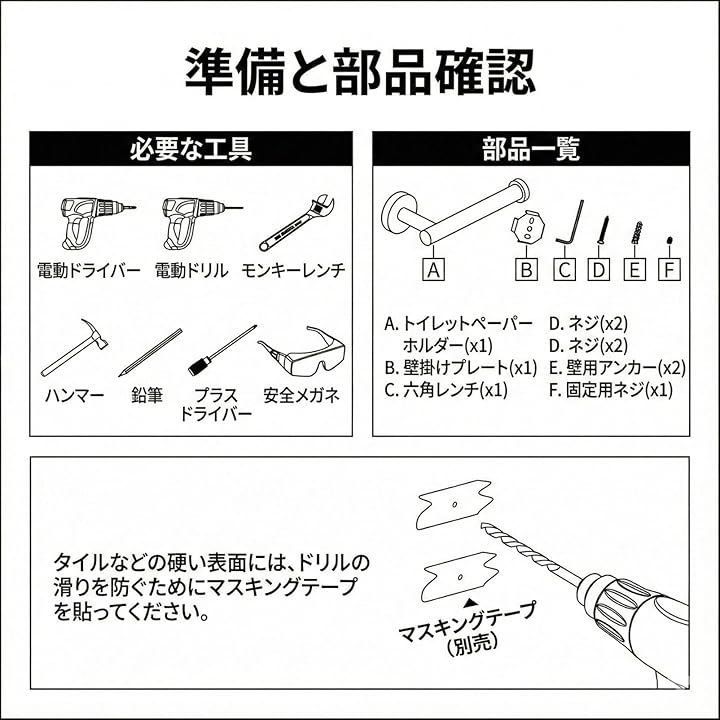 準備と部品確認

必要な工具

電動ドライバー 電動ドリル モンキーレンチ

ハンマー 鉛筆 プラスドライバー 安全メガネ

部品一覧

A B C D E F

A. トイレットペーパーホルダー(x1)
B. 壁掛けプレート(x1)
C. 六角レンチ(x1)
D. ネジ(x2)
D. ネジ(x2)
E. 壁用アンカー(x2)
F. 固定用ネジ(x1)

タイルなどの硬い表面には、ドリルの滑りを防ぐためにマスキングテープを貼ってください。

マスキングテープ
(別売)