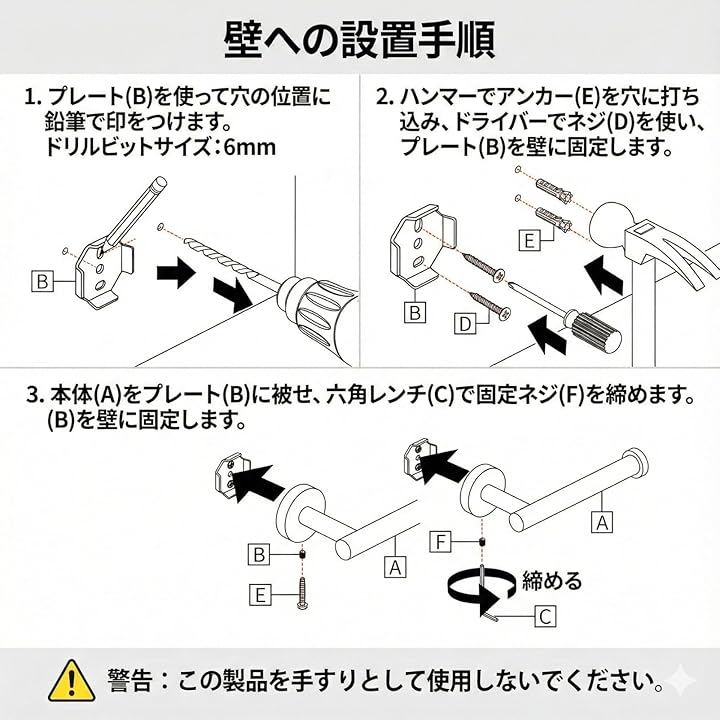 壁への設置手順

1. プレート(B)を使って穴の位置に鉛筆で印をつけます。
ドリルビットサイズ：6mm

B

2. ハンマーでアンカー(E)を穴に打ち込み、ドライバーでネジ(D)を使い、プレート(B)を壁に固定します。

E

B

D

3. 本体(A)をプレート(B)に被せ、六角レンチ(C)で固定ネジ(F)を締めます。
(B)を壁に固定します。

B

E

A

F

A

締める

C

警告：この製品を手すりとして使用しないでください。