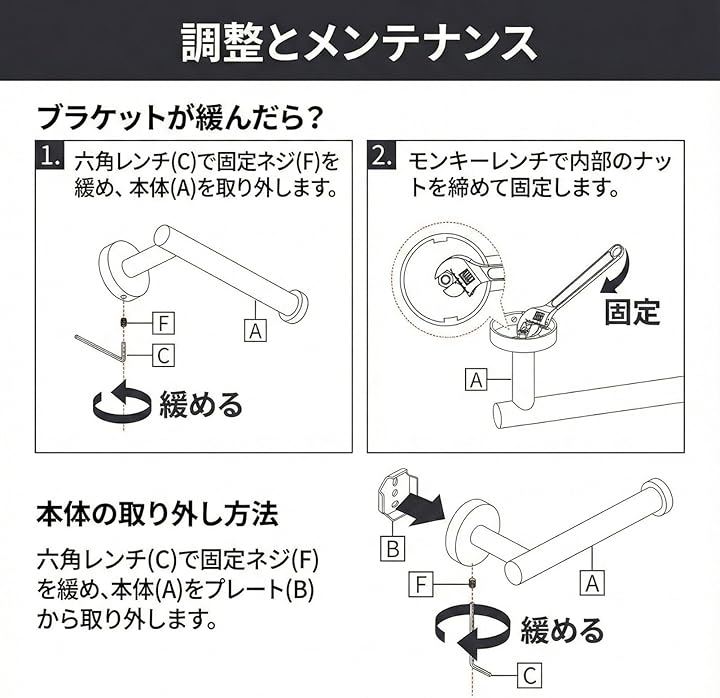 調整とメンテナンス

ブラケットが緩んだら？

1. 六角レンチ(C)で固定ネジ(F)を緩め、本体(A)を取り外します。

F
C
A
緩める

2. モンキーレンチで内部のナットを締めて固定します。

固定
A

本体の取り外し方法

六角レンチ(C)で固定ネジ(F)を緩め、本体(A)をプレート(B)から取り外します。

B
F
A
緩める
C